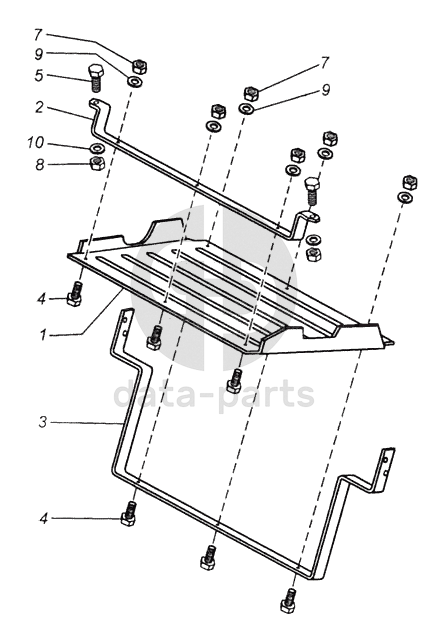 7
9
5
2
10
8
7
9
4
1
data-parts
3
4