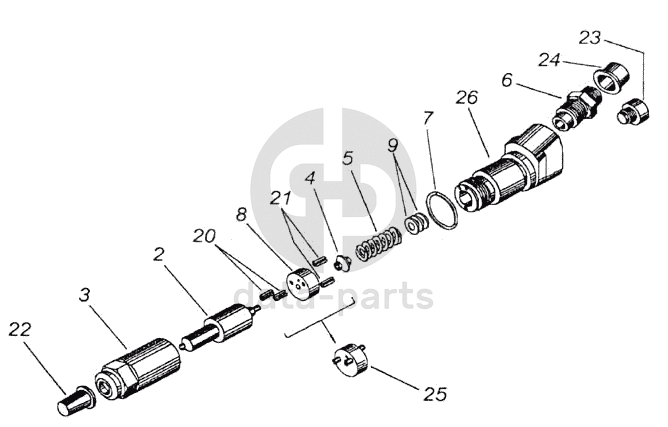 23
24
6
26
7
9
5
4
21
8
20
2
3
22
25
data-parts