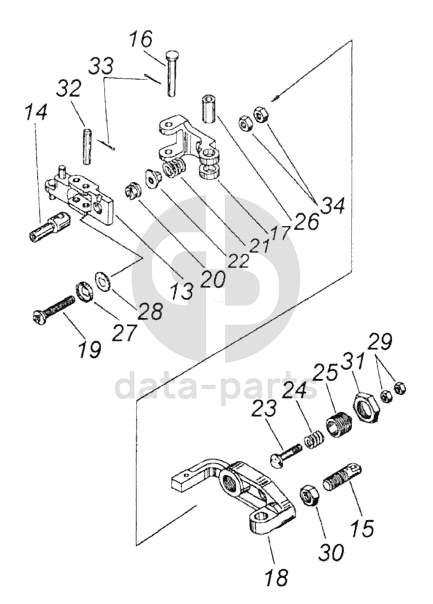 16
33
32
14
34
26
17
21
22
20
13
28
27
19
data-parts
29
31
25
24
23
15
30
18