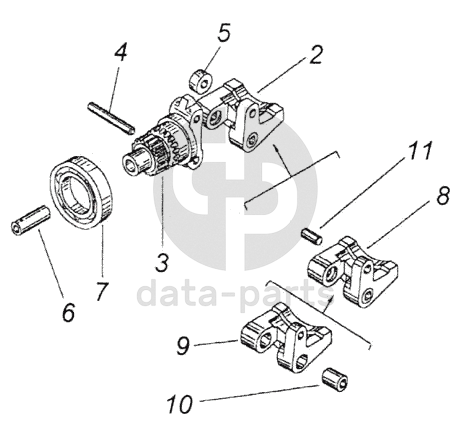 5
4
2
11
8
3
7
6
data-parts
9
10