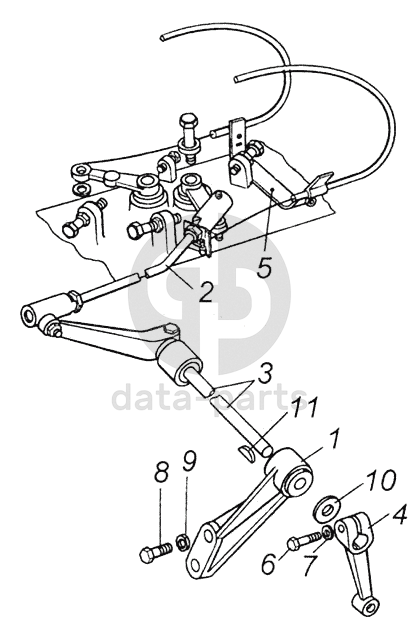 5
2
3
data-parts
11
1
8
9
10
4
6
7