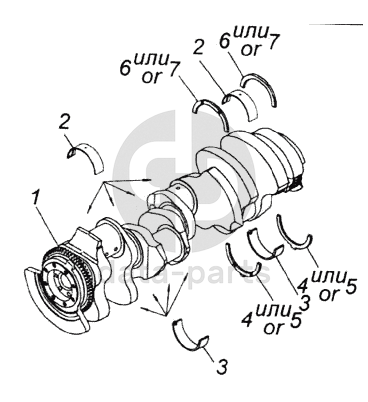 6 или or 7
2
6 или or 7
2
1
data-parts
4 или or 5
3
4 или or 5
3