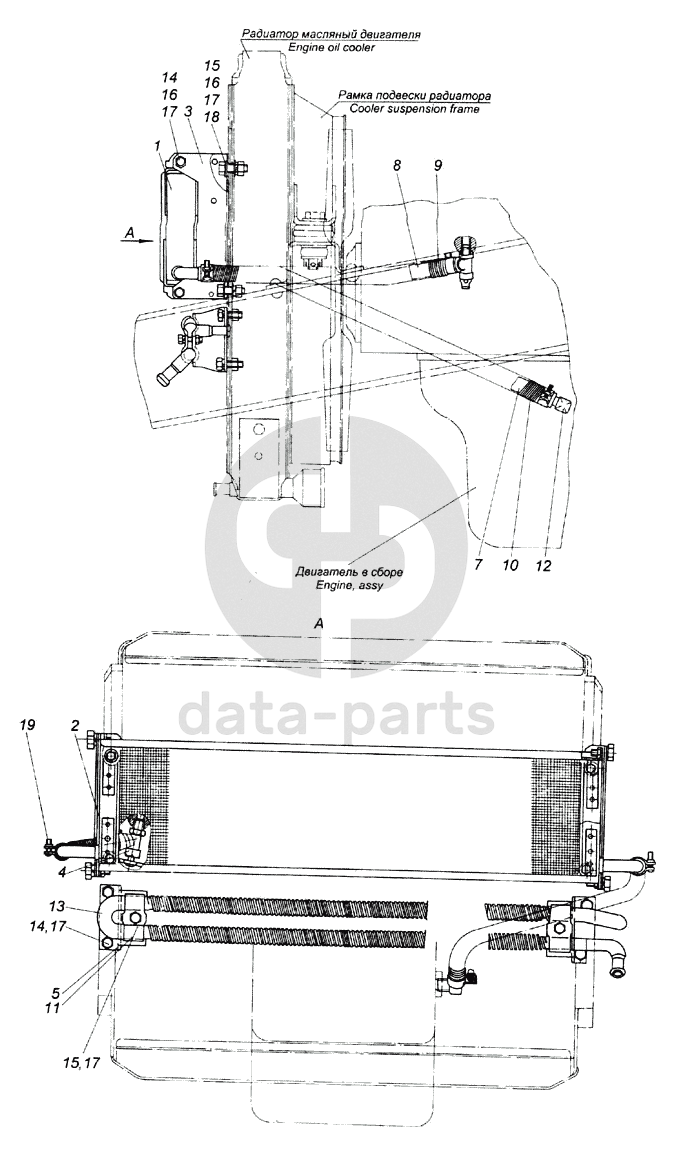 Радиатор масляный двигателя
Engine oil cooler

15
16
17
18

14
16
17
3

1

Рамка подвески радиатора
Cooler suspension frame

8
9

A

7
10
12

Двигатель в сборе
Engine, assy

A

data-parts

19
2
4
13
14,17
5
11
15,17