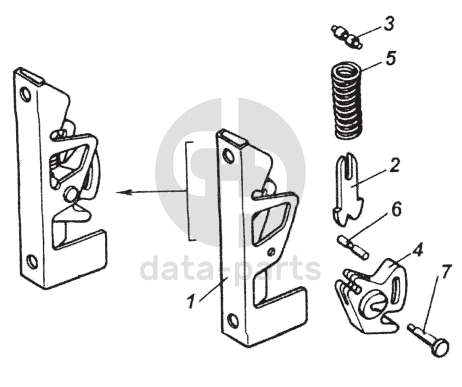 3
5
2
6
4
7
1
data-parts