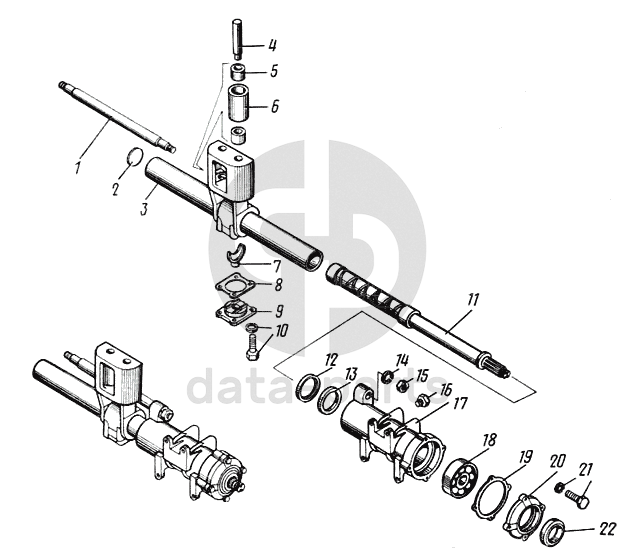 4
5
6
1
2
3
7
8
9
10
11
12
13
14
15
16
17
18
19
20
21
22
dataparts