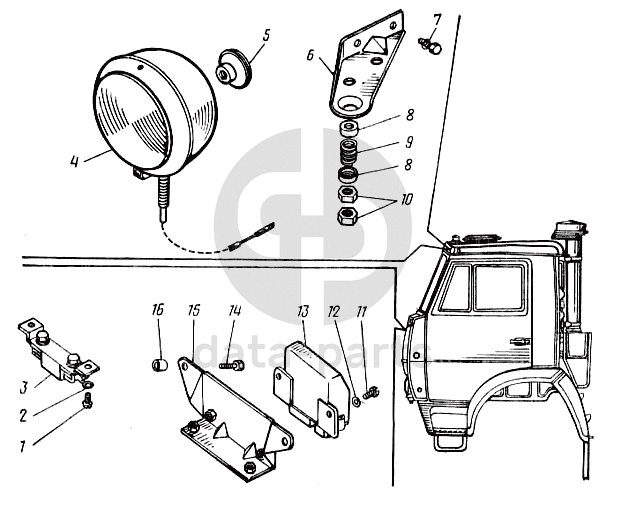 5
7
6
4
8
9
8
10
16
15
14
13
12
11
3
2
1
data parts