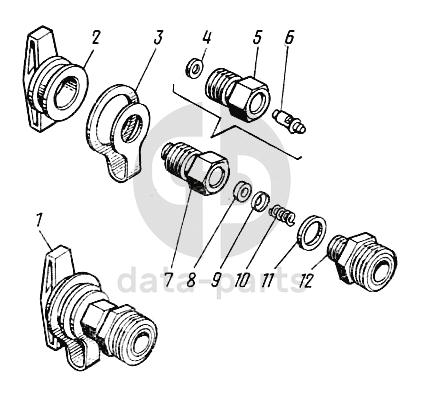 2
3
4
5
6
1
7
8
9
10
11
12
data-parts