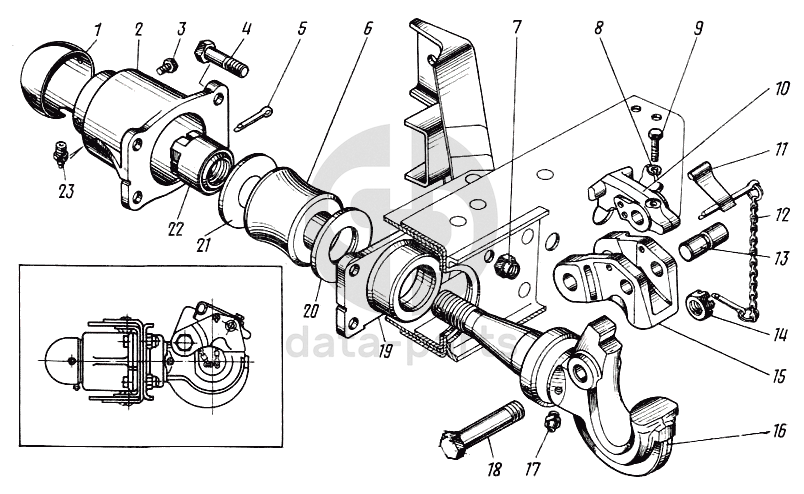 1 2 3 4 5 6 7 8 9 10 11 12 13 14 15 16 17 18 19 20 21 22 23

data-parts