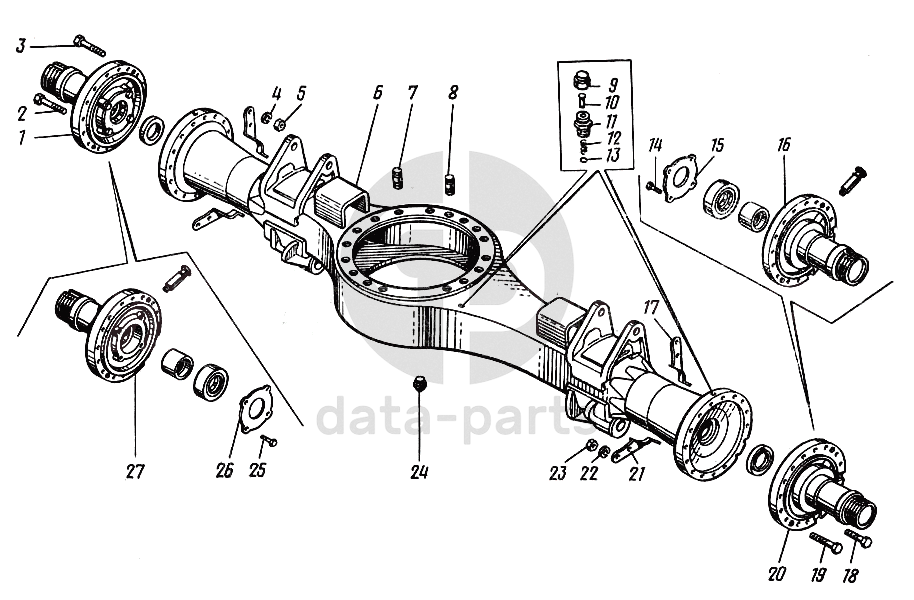 3
2
1
4
5
6
7
8
9
10
11
12
13
14
15
16
17
27
26
25
24
23
22
21
20
19
18
data-parts