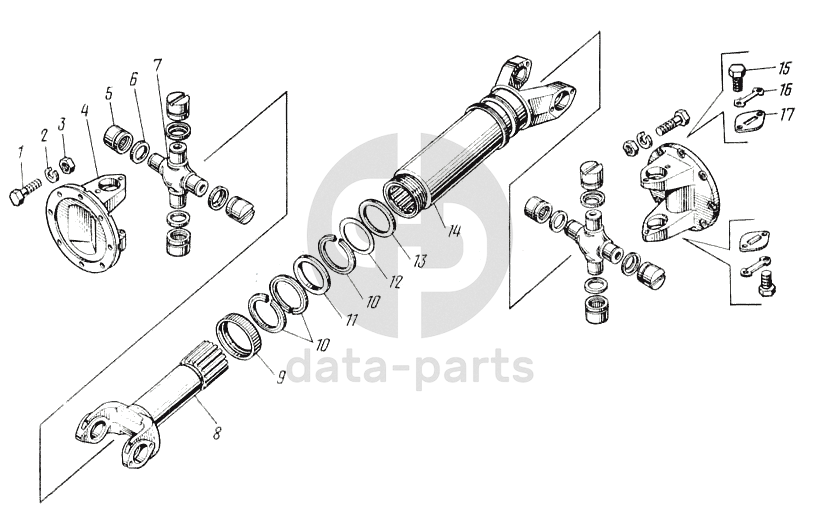 1
2
3
4
5
6
7
15
16
17
14
13
12
10
11
10
9
8
data-parts