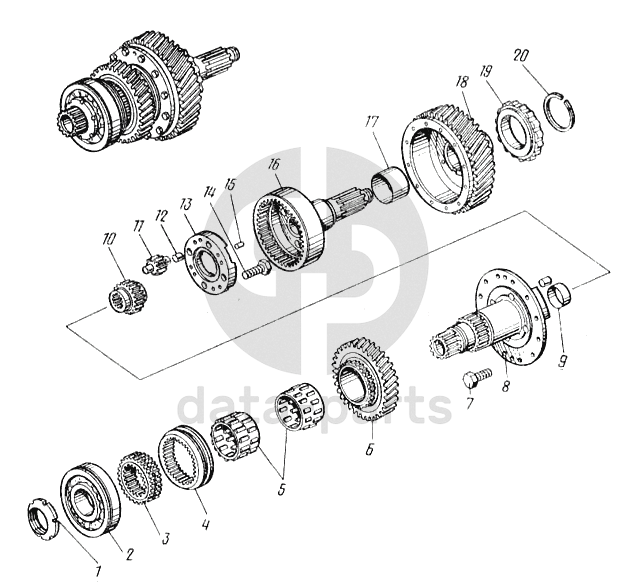 20
19
18
17
16
15
14
13
12
11
10
9
8
7
6
5
4
3
2
1
data parts