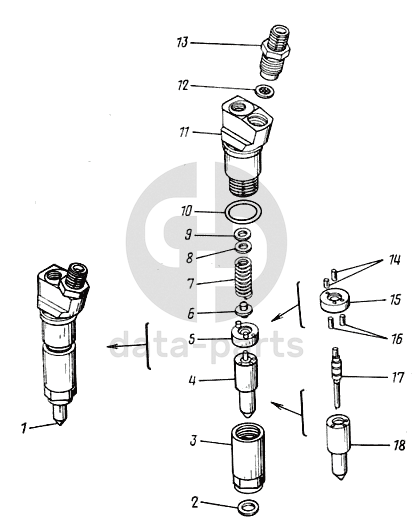 13
12
11
10
9
8
7
6
5
4
3
2
1
14
15
16
17
18
data-parts