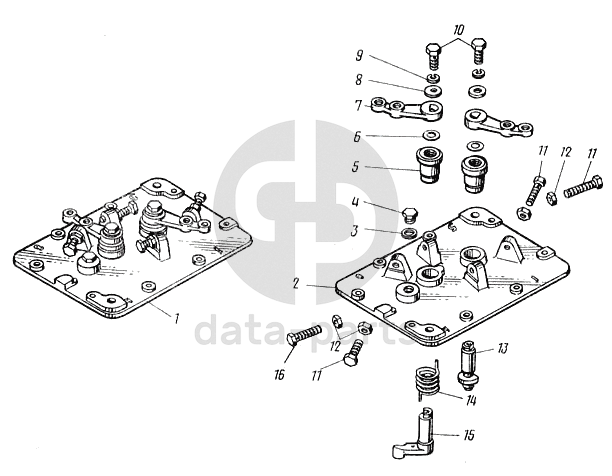 10
9
8
7
6
5
11
12
11
4
3
2
1
data-parts
12
16
11
13
14
15