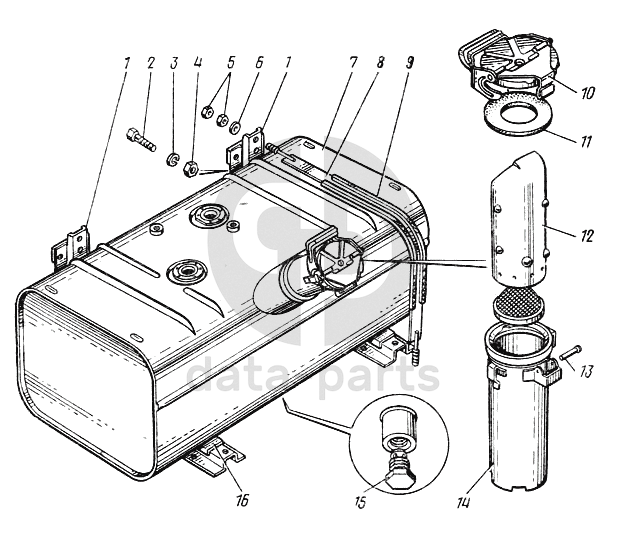 1 2 3 4 5 6 1 7 8 9
10
11
12
13
14
15
16
data parts