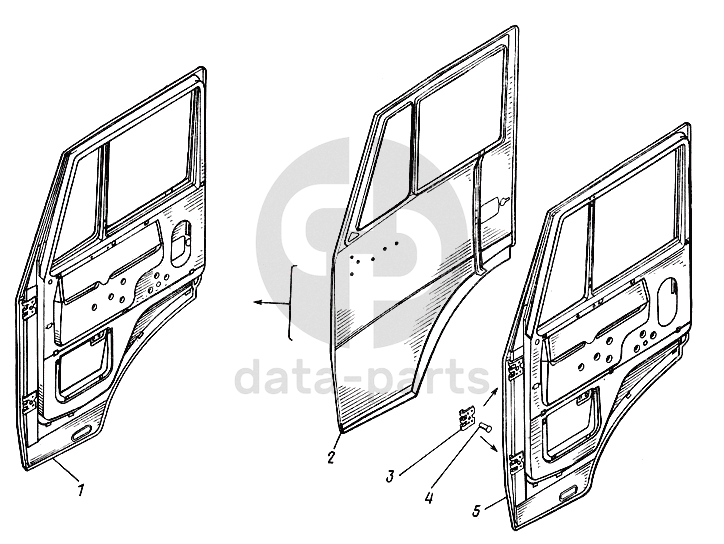 data-parts

1

2

3

4

5