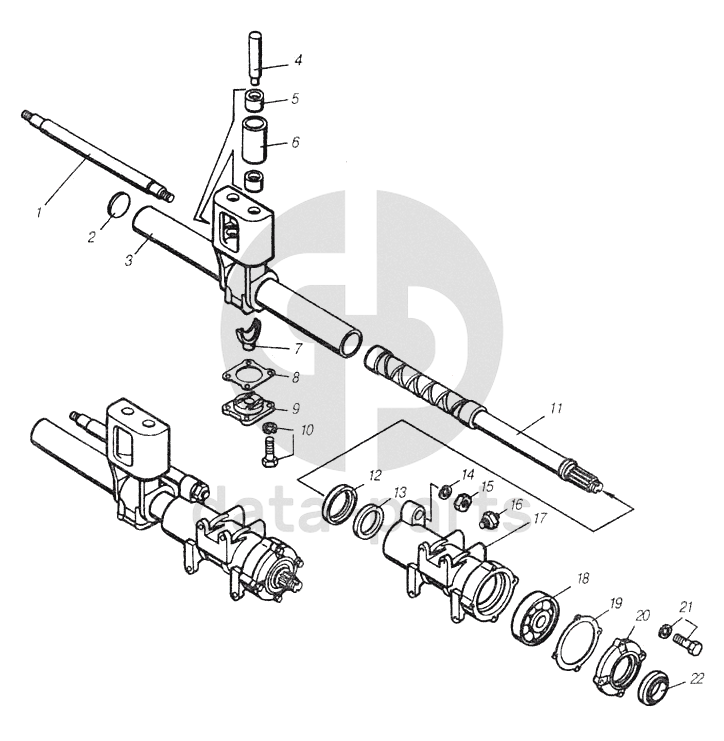 4
5
6
1
2
3
7
8
9
10
11
12
13
14
15
16
17
18
19
20
21
22
data parts