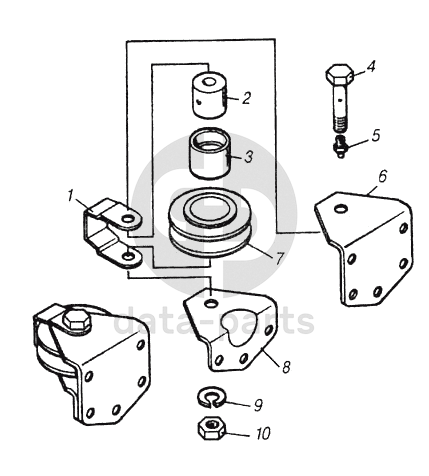 4
2
5
3
6
1
7
data-parts
8
9
10