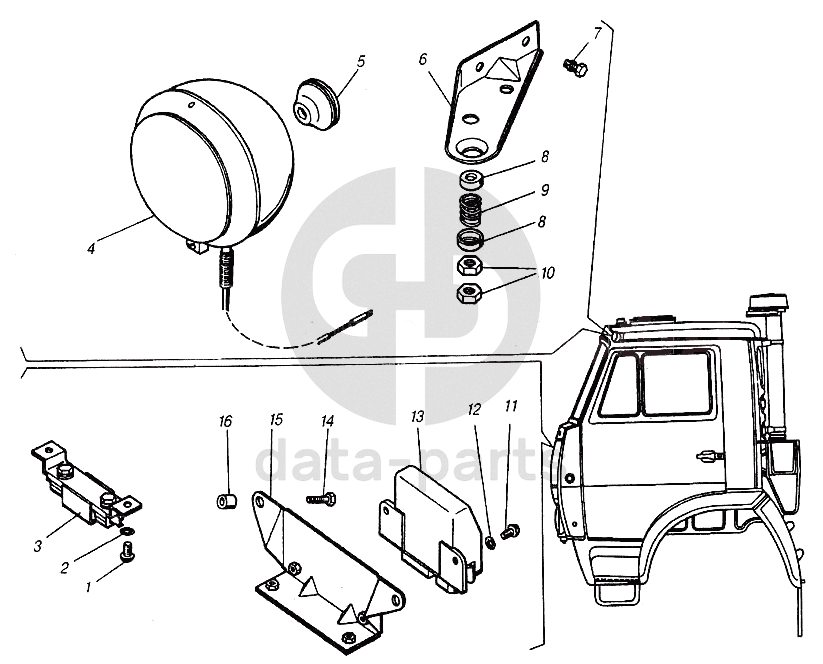 5
6
7
8
9
8
10
4
16
15
14
13
12
11
3
2
1
data-parts