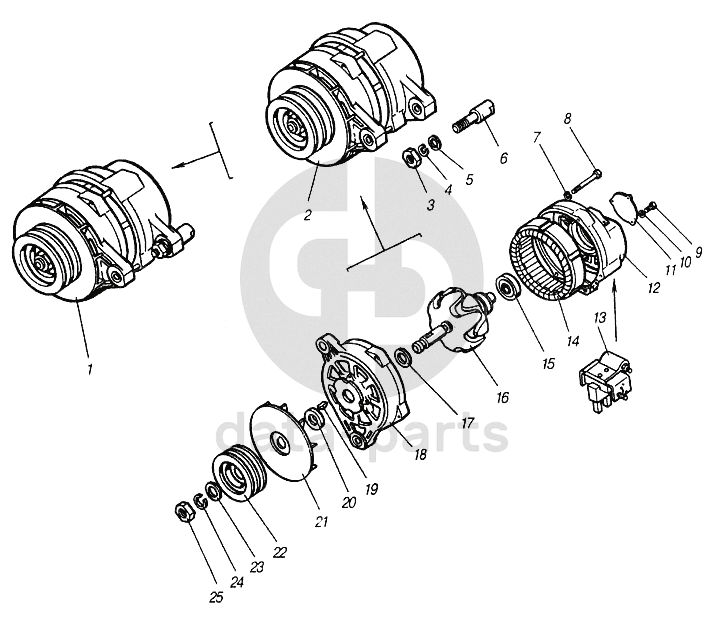 1
2
3
4
5
6
7
8
9
10
11
12
13
14
15
16
17
18
19
20
21
22
23
24
25
data parts