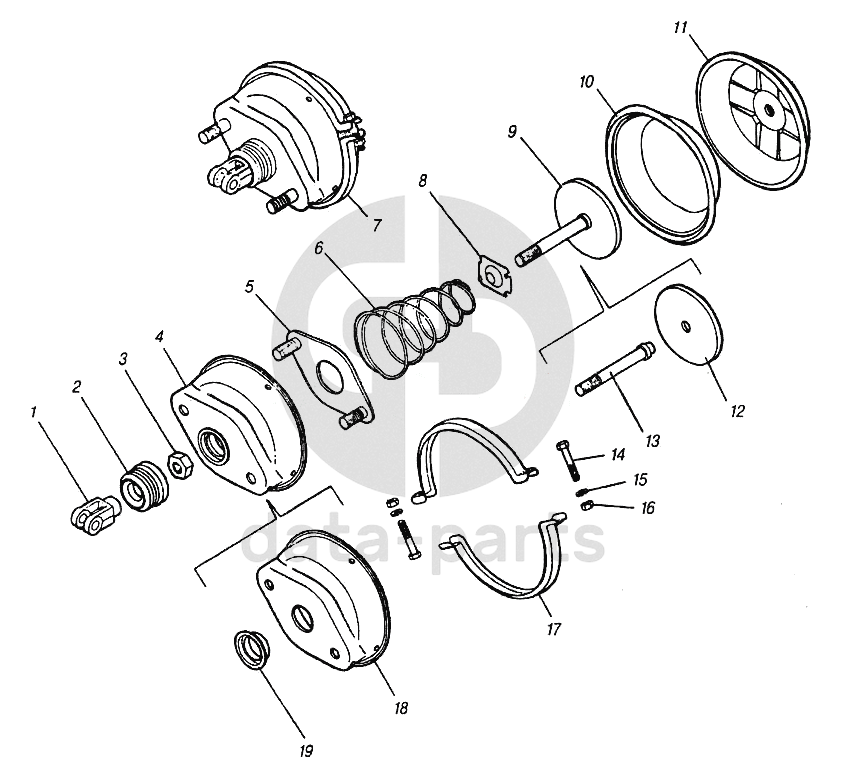 11
10
9
8
7
6
5
4
3
2
1
12
13
14
15
16
17
18
19
data-parts