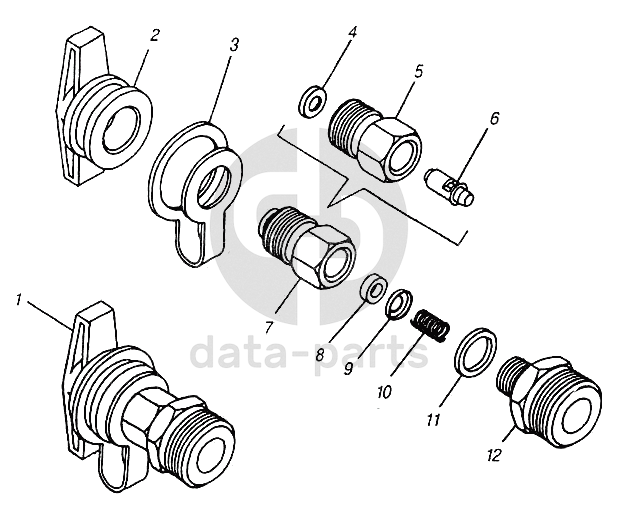 2
3
4
5
6
1
7
8
9
10
11
12
data-parts