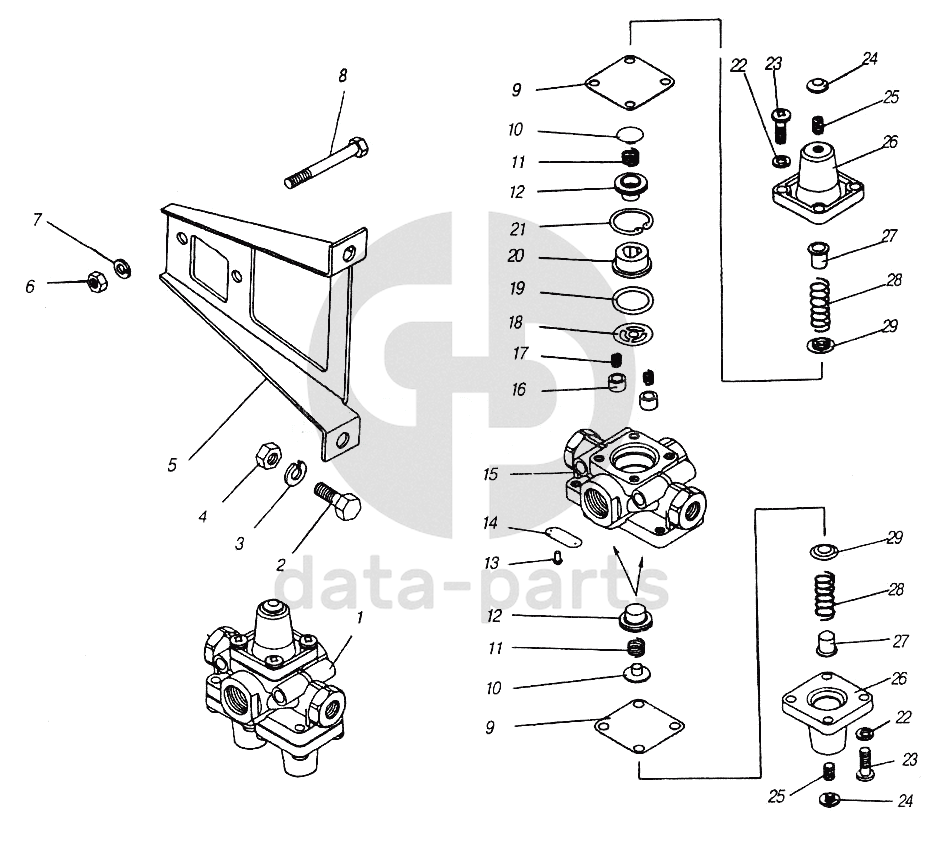 8
7
6
5
4
3
2
1
9
10
11
12
21
20
19
18
17
16
15
14
13
12
11
10
9
22
23
24
25
26
27
28
29
29
28
27
26
22
23
25
24
data-parts