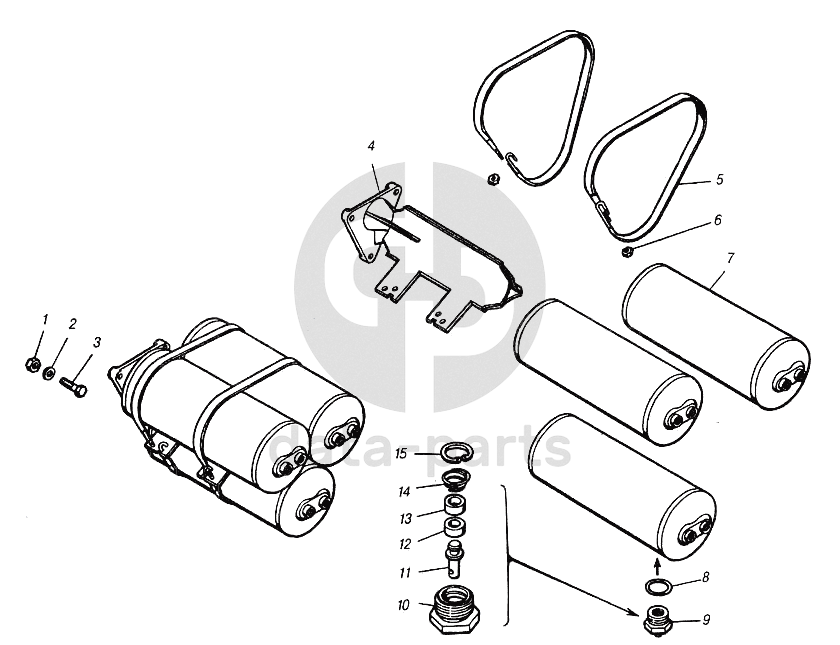 4
5
6
7
1
2
3
data-parts
15
14
13
12
11
10
8
9