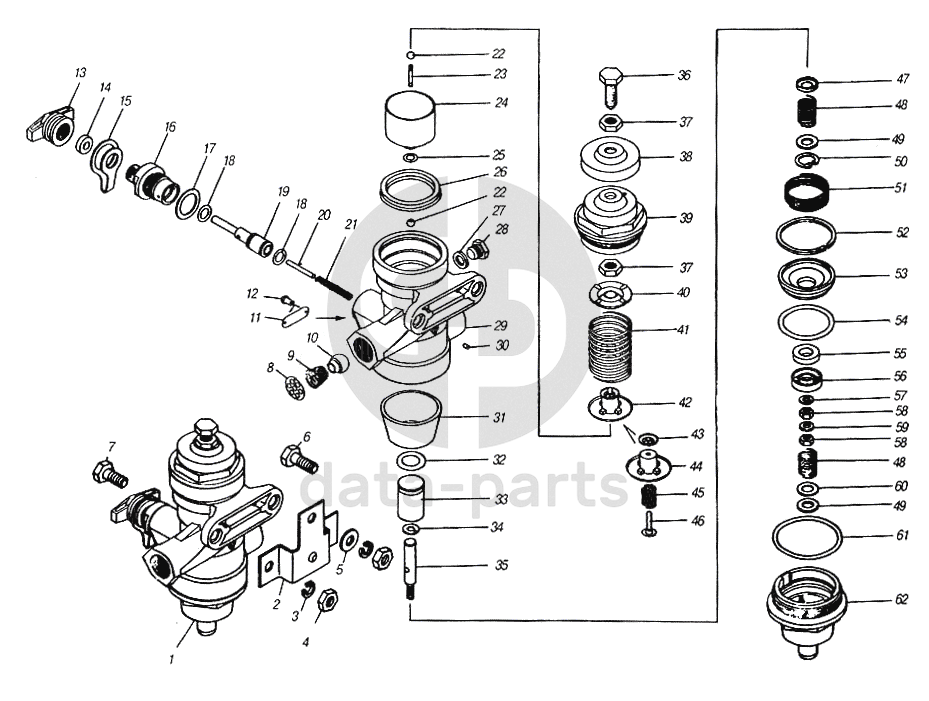 13
14
15
16
17
18
19
18
20
21
12
11
10
9
8
7
6
5
4
3
2
1
22
23
24
25
26
22
27
28
29
30
31
32
33
34
35
36
37
38
39
37
40
41
42
43
44
45
46
47
48
49
50
51
52
53
54
55
56
57
58
59
58
48
60
49
61
62
data-parts