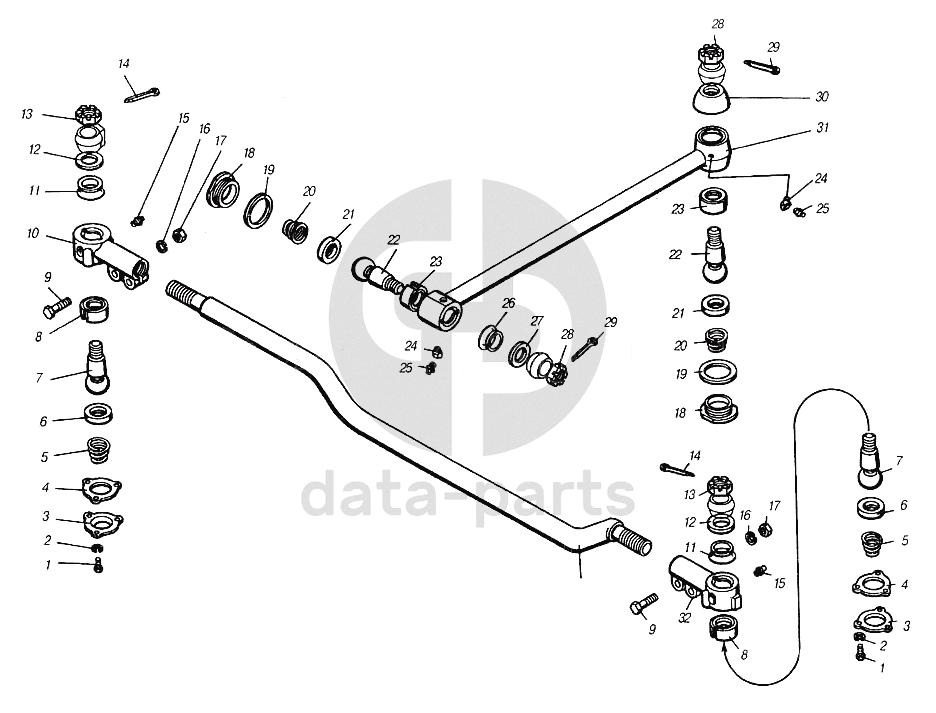 14
13
12
11
10
9
8
7
6
5
4
3
2
1
15
16
17
18
19
20
21
22
23
24
25
26
27
28
29
28
29
30
31
24
25
23
22
21
20
19
18
14
13
12
11
16
17
15
9
32
8
7
6
5
4
3
2
1
data-parts