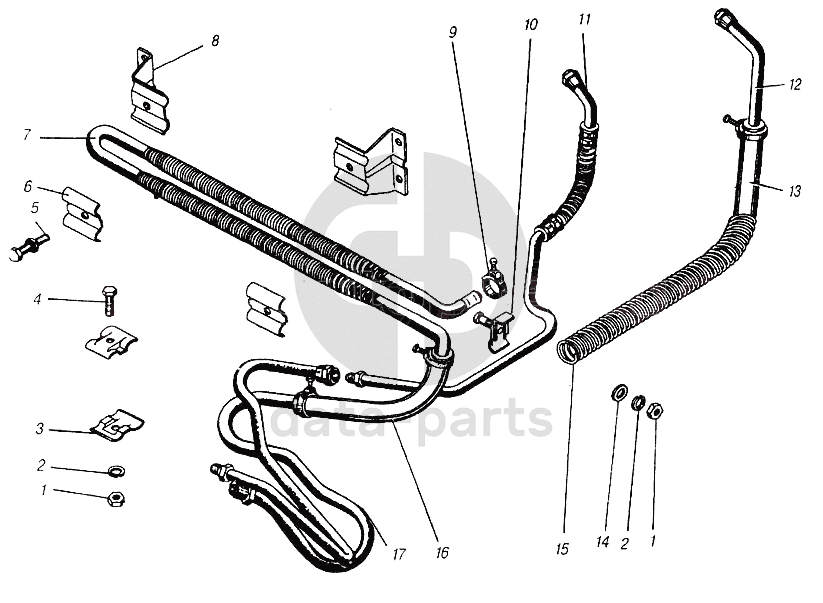 8
9
10
11
12
7
13
6
5
4
3
2
1
data-parts
17
16
15
14
2
1