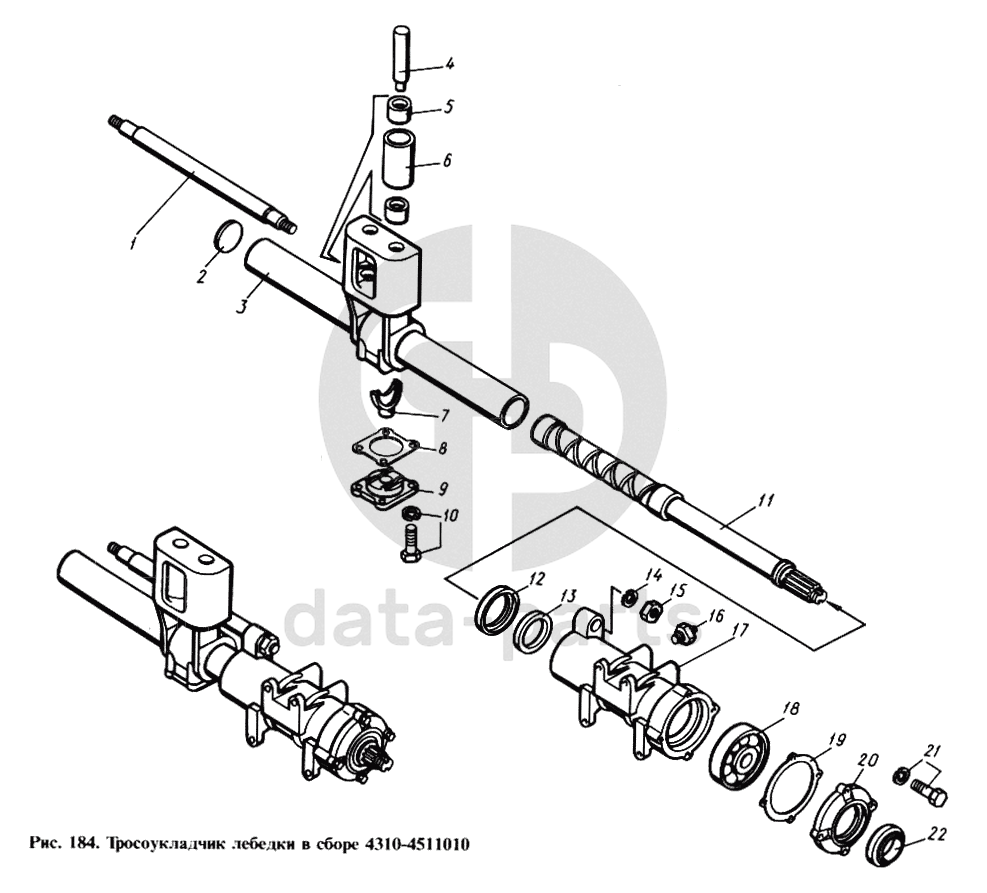 4
5
6
1
2
3
7
8
9
10
11
12
13
14
15
16
17
18
19
20
21
22
data-parts

Рис. 184. Тросоукладчик лебедки в сборе 4310-4511010