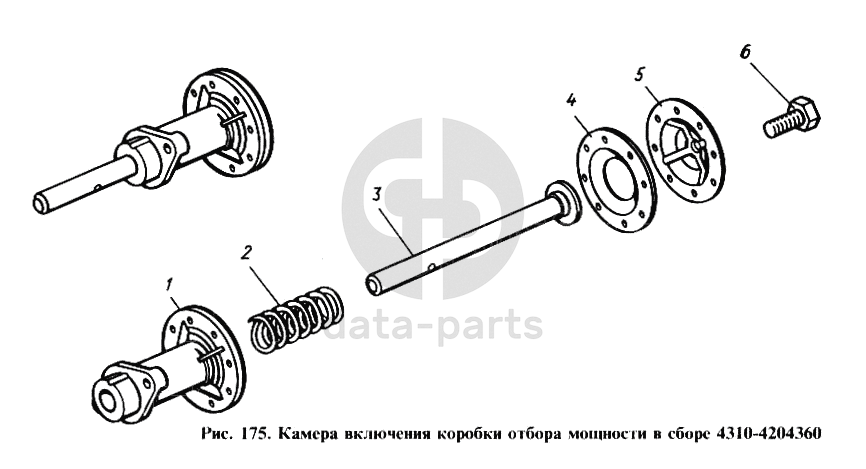 6
5
4
3
2
1
data-parts
Рис. 175. Камера включения коробки отбора мощности в сборе 4310-4204360