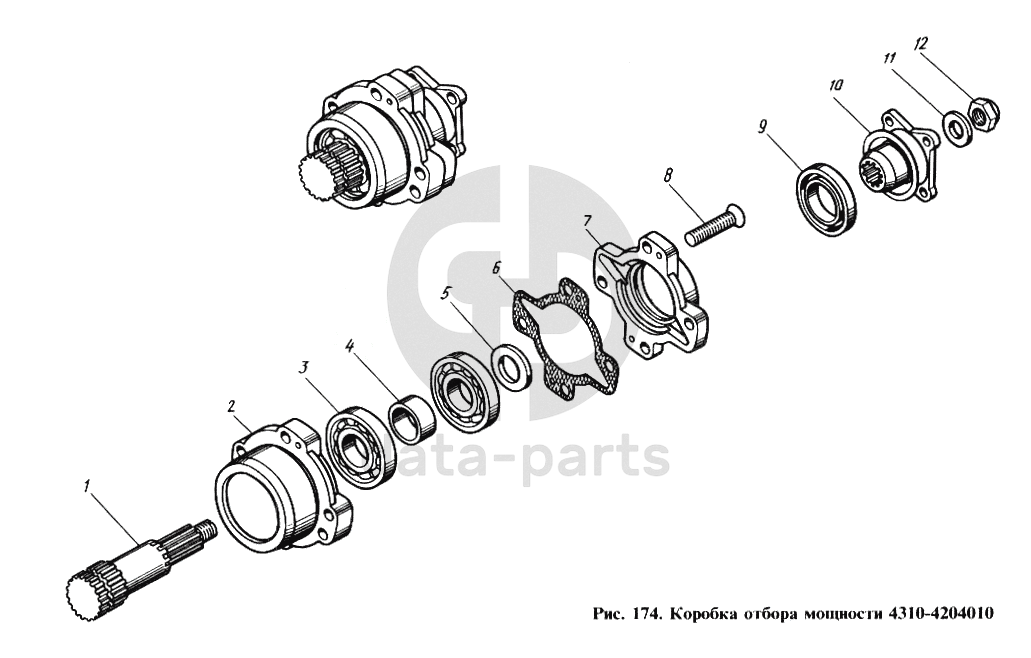 12
11
10
9
8
7
6
5
4
3
2
1
data-parts
Рис. 174. Коробка отбора мощности 4310-4204010