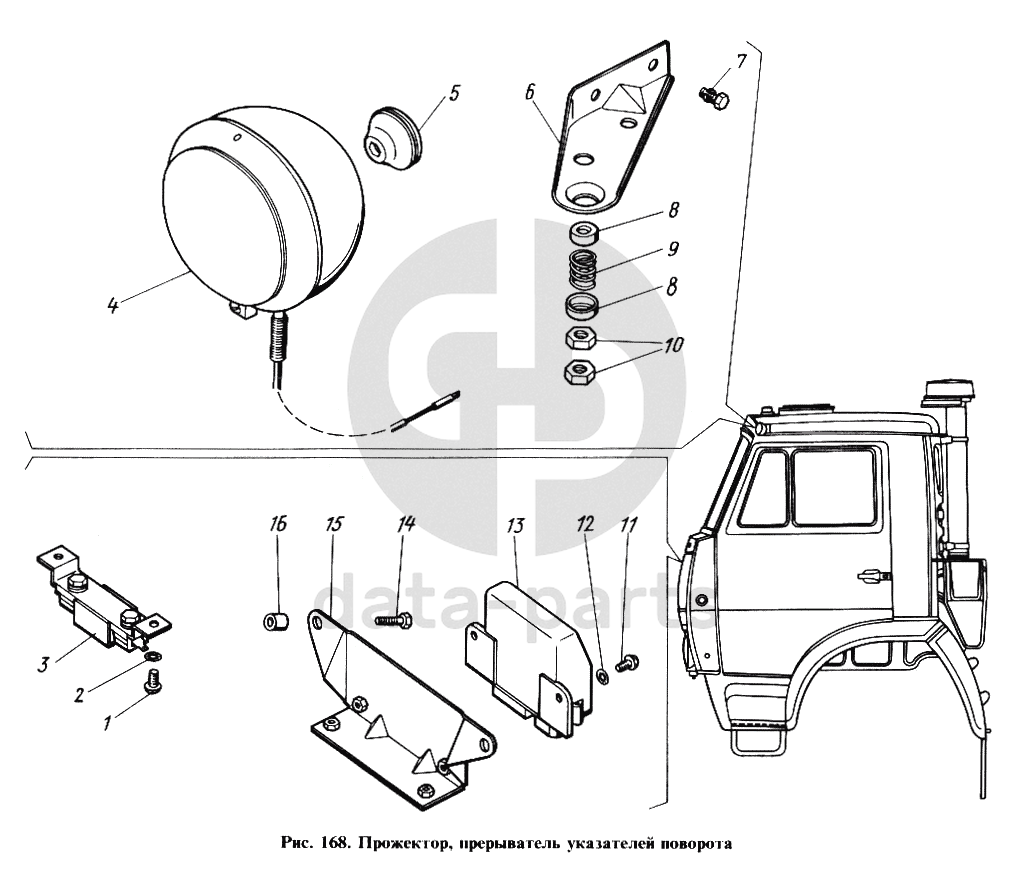 5
6
7
8
9
8
10
4
16
15
14
13
12
11
3
2
1
data-parts

Рис. 168. Прожектор, прерыватель указателей поворота