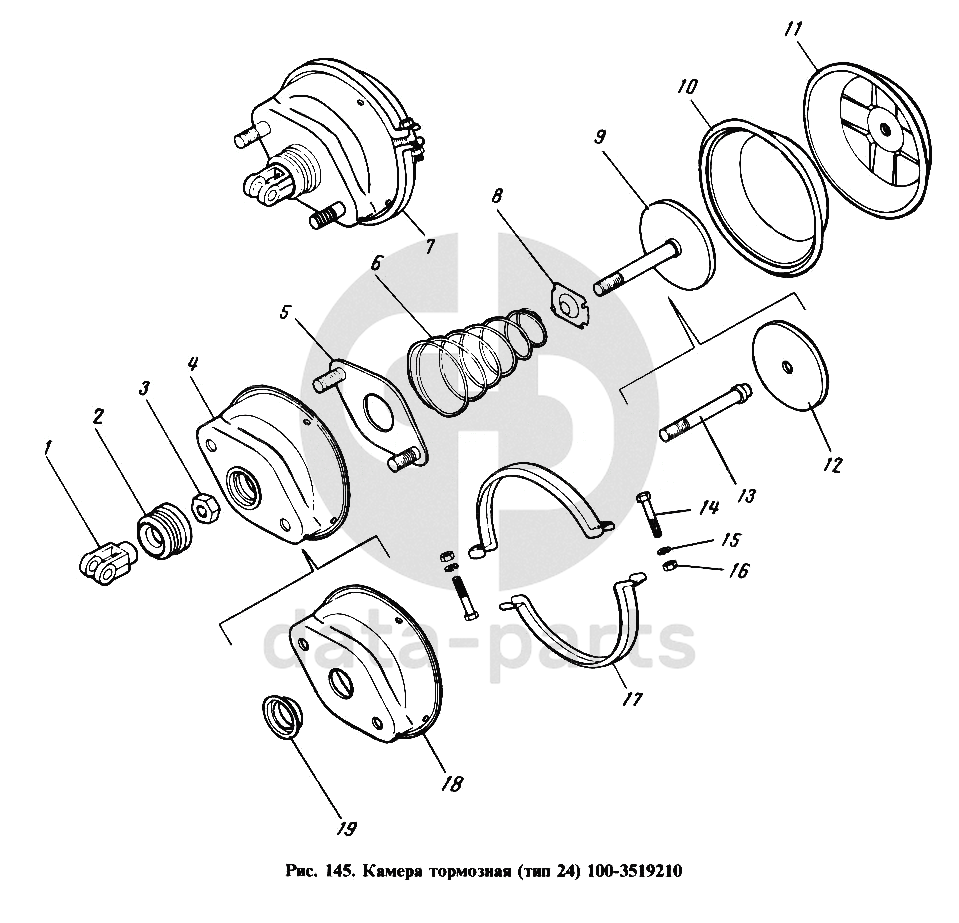 11
10
9
8
7
6
5
4
3
2
1
12
13
14
15
16
17
18
19
data-parts

Рис. 145. Камера тормозная (тип 24) 100-3519210