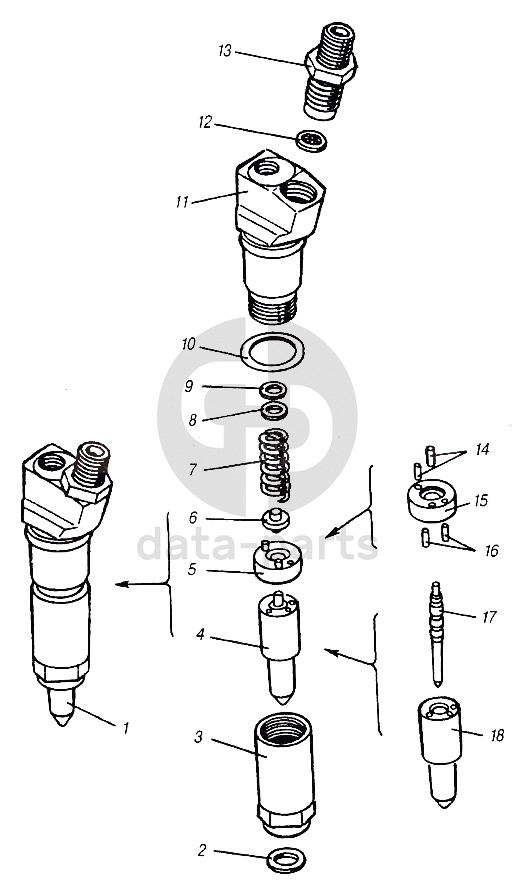 13
12
11
10
9
8
7
6
5
4
3
2
1
14
15
16
17
18
data-parts