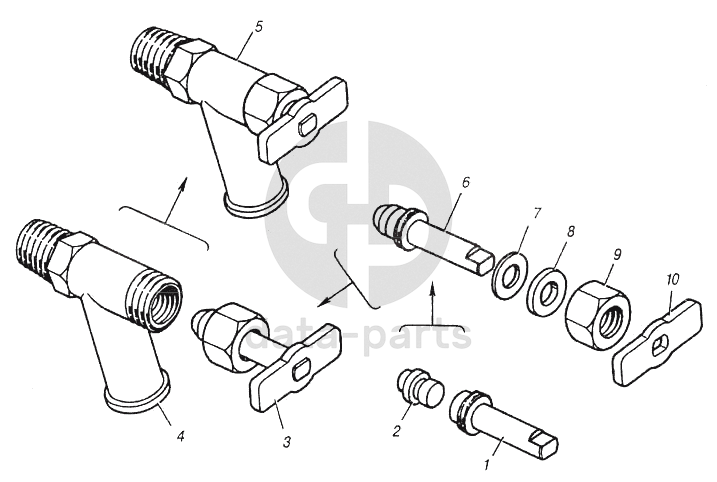 5
6
7
8
9
10
data-parts
4
3
2
1