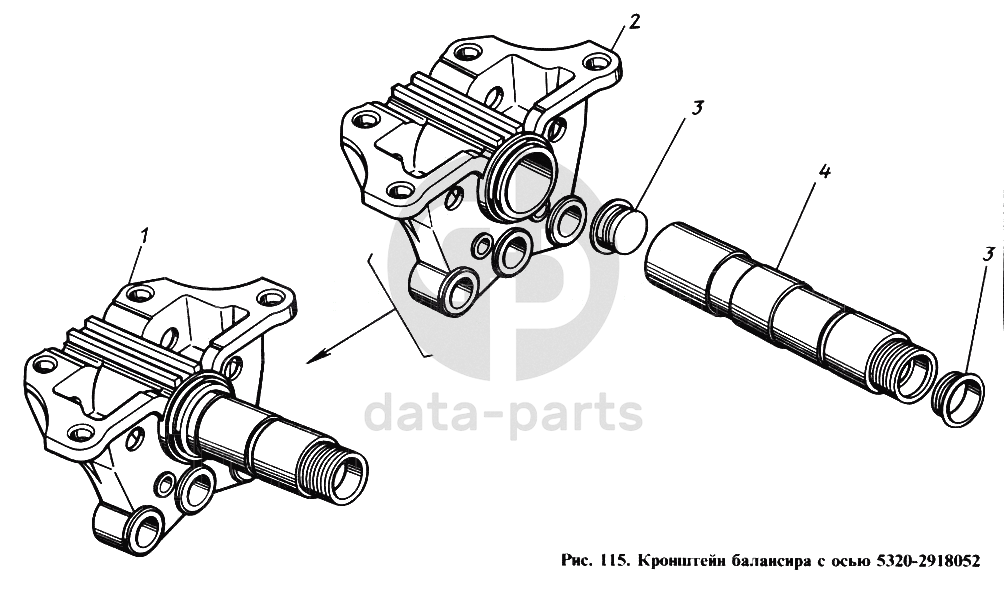 2
3
4
1
3
data-parts
Рис. 115. Кронштейн балансира с осью 5320-2918052