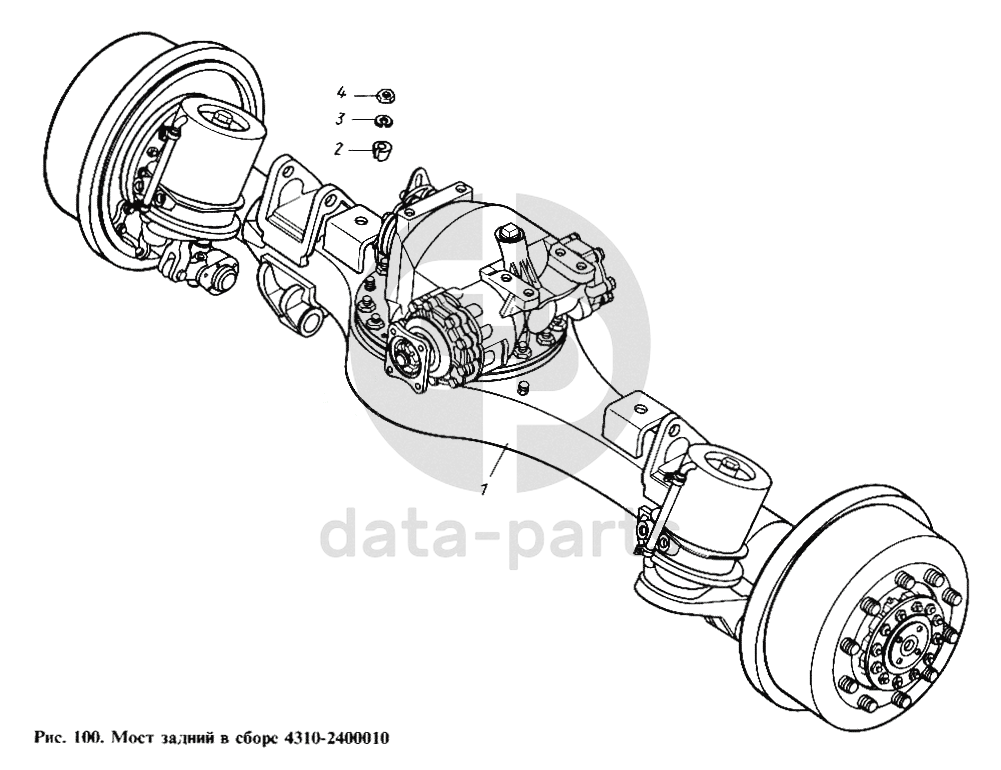 4
3
2
1
data-parts
Рис. 100. Мост задний в сборе 4310-2400010