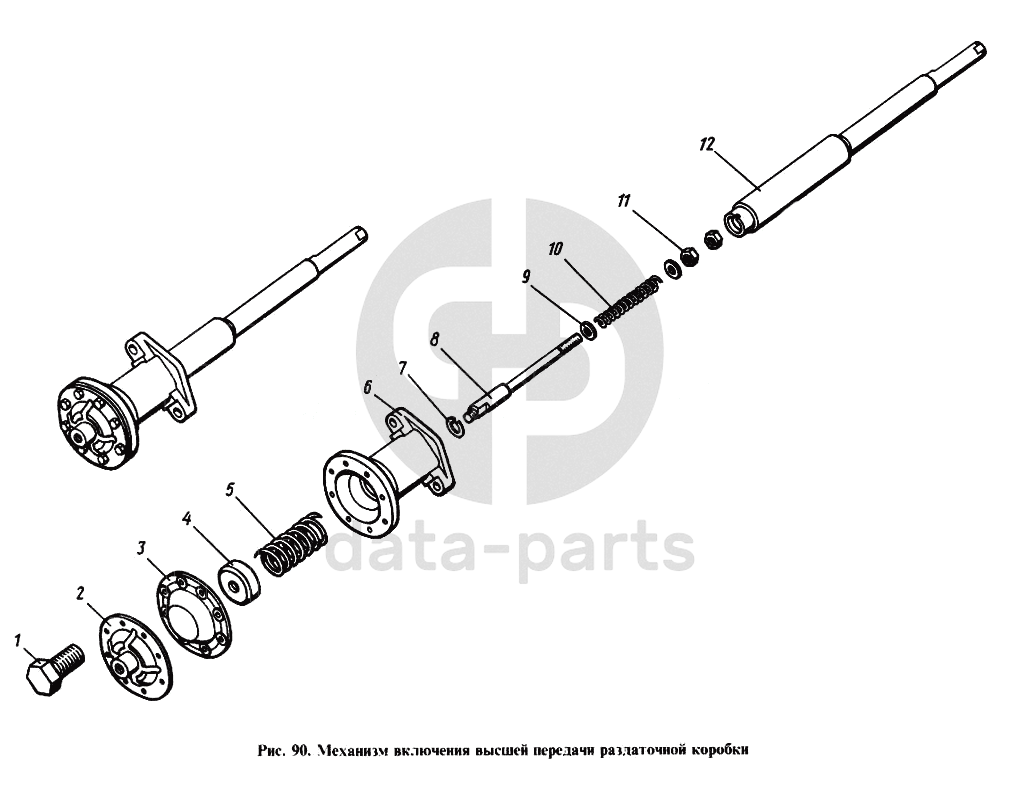 12

11

10

9

8

7

6

5

4

3

2

1

data-parts

Рис. 90. Механизм включения высшей передачи раздаточной коробки