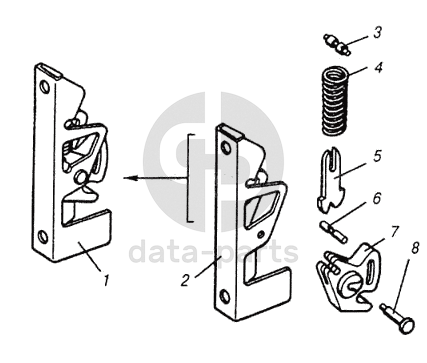 3
4
5
6
7
8
1
2
data-parts