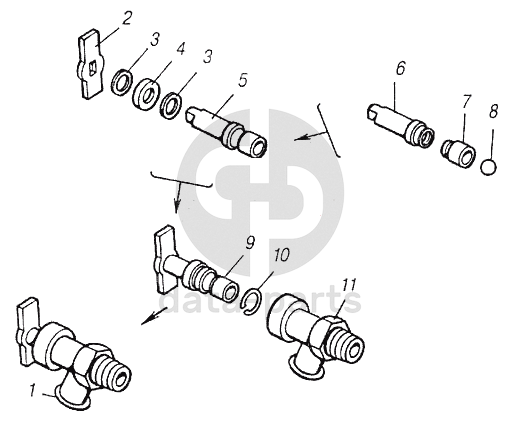 2
3
4
3
5
6
7
8
9
10
11
1
data-parts