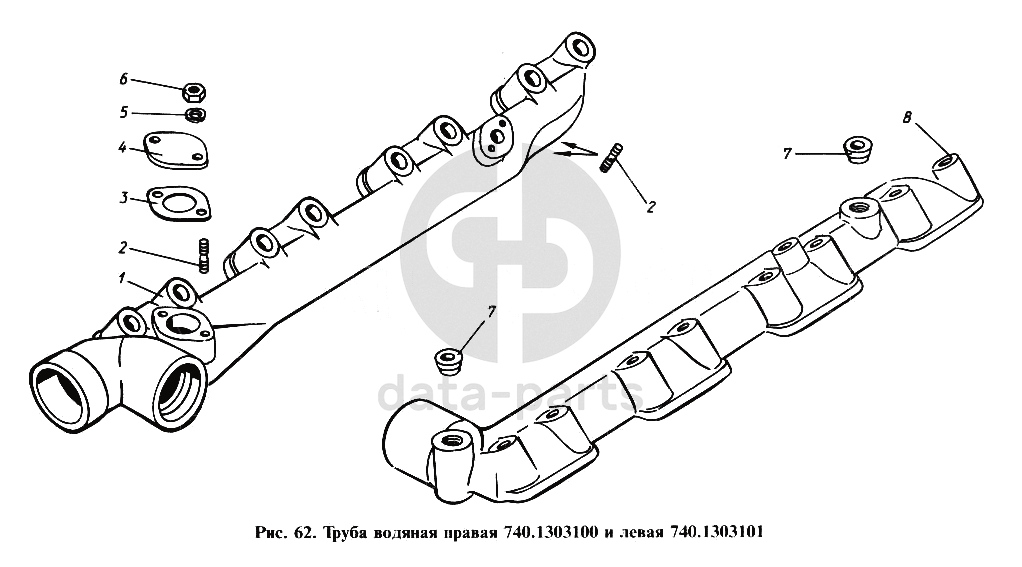 6
5
4
3
2
1
2
7
8
7
data-parts

Рис. 62. Труба водяная правая 740.1303100 и левая 740.1303101