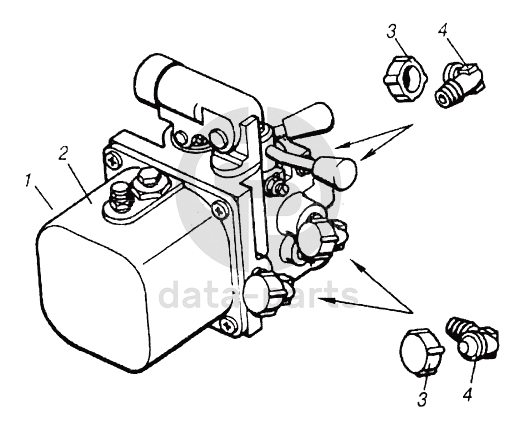 3
4
2
1
data-parts
3
4