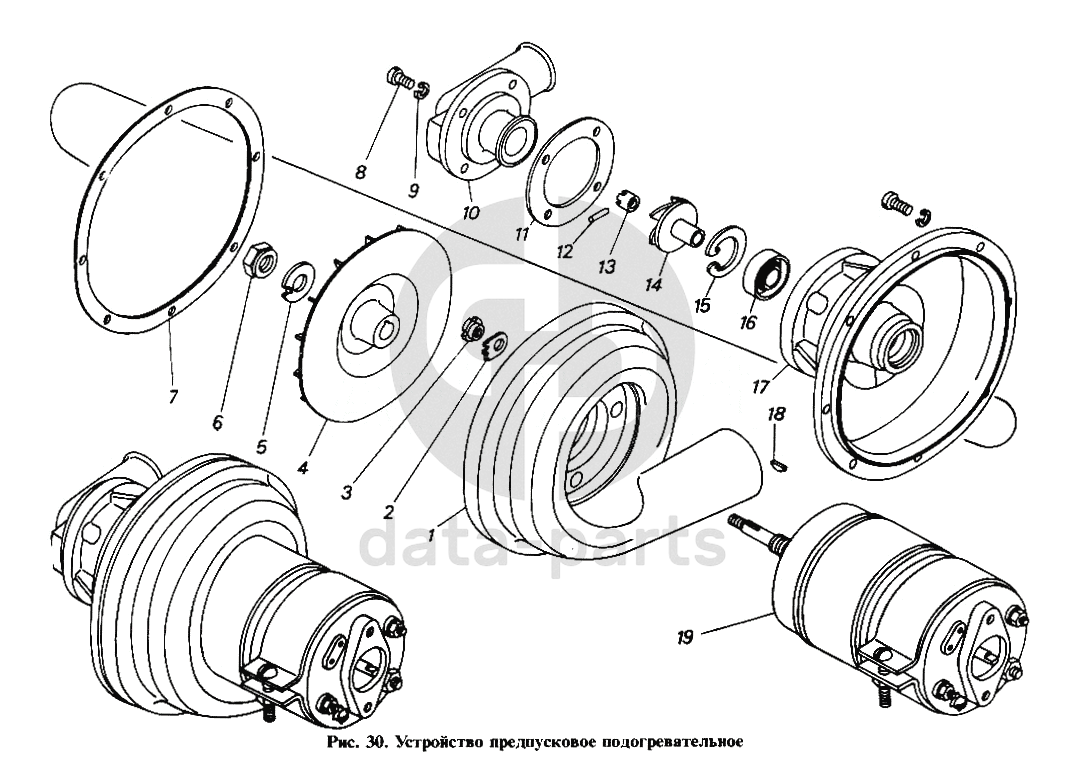 8
9
10
11
12
13
14
15
16
17
18
7
6
5
4
3
2
1
19
data parts
Рис. 30. Устройство предпусковое подогревательное