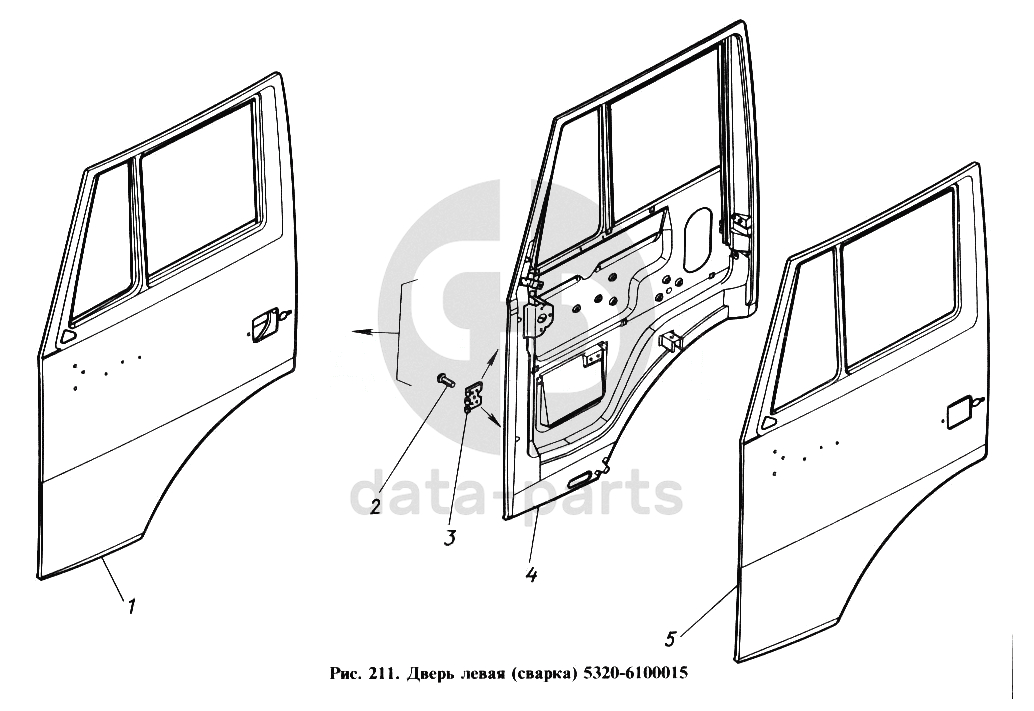 data-parts

2

3

4

1

5

Рис. 211. Дверь левая (сварка) 5320-6100015