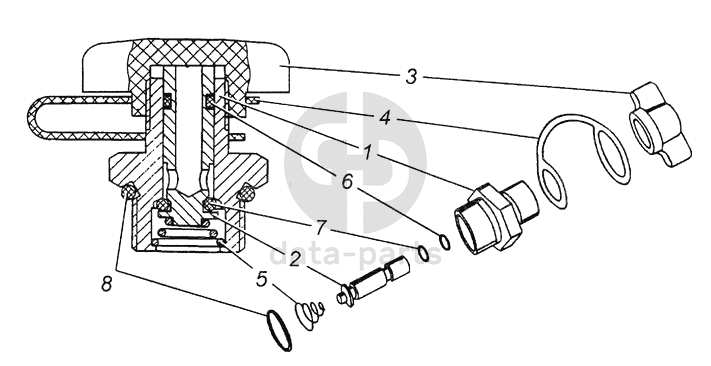 3
4
1
6
7
2
5
8
data-parts