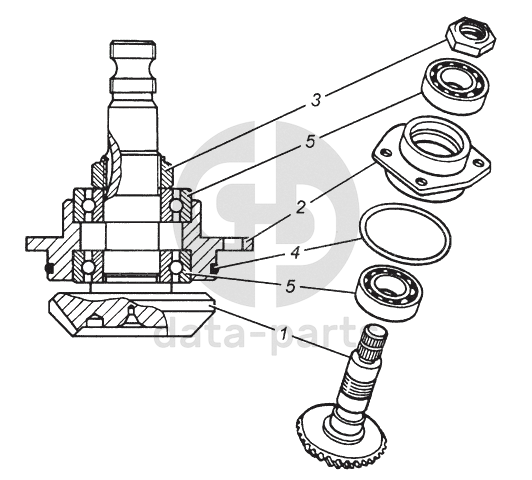 3
5
2
4
5
1
data-parts