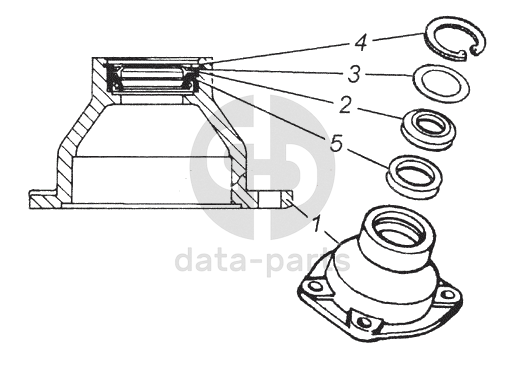 4
3
2
5
1
data-parts