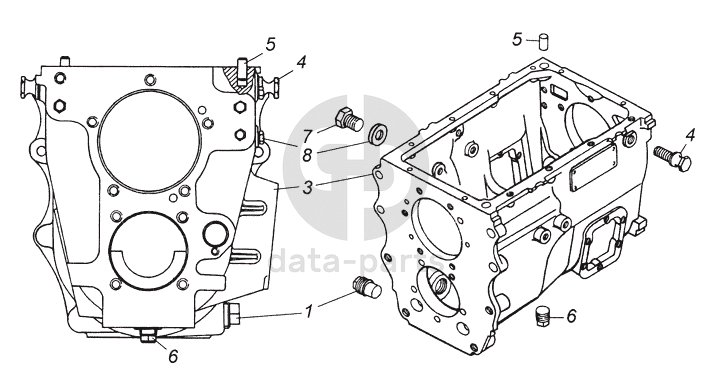 5
4
5
7
8
4
3
data-parts
1
6
6